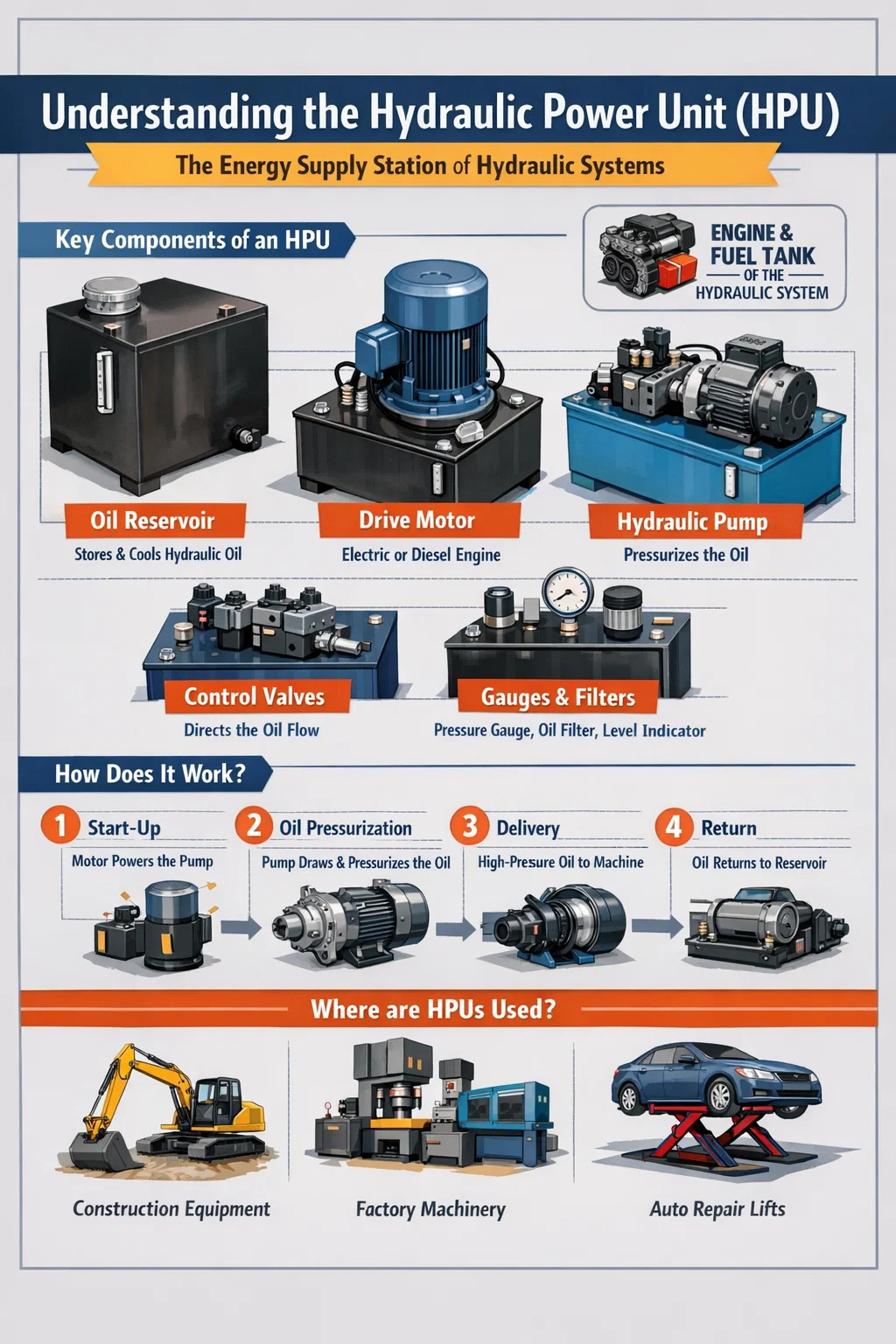 Understanding the Hydraulic Power Unit (HPU)

The Energy Supply Station of Hydraulic Systems

Key Components of an HPU

ENGINE & FUEL TANK OF THE HYDRAULIC SYSTEM

Oil Reservoir
Stores & Cools Hydraulic Oil

Drive Motor
Electric or Diesel Engine

Hydraulic Pump
Pressurizes the Oil

Control Valves
Directs the Oil Flow

Gauges & Filters
Pressure Gauge, Oil Filter, Level Indicator

How Does It Work?

1 Start-Up
Motor Powers the Pump

2 Oil Pressurization
Pump Draws & Pressurizes the Oil

3 Delivery
High-Presure Oil to Machine

4 Return
Oil Returns to Reservoir

Where are HPUs Used?

Construction Equipment

Factory Machinery

Auto Repair Lifts